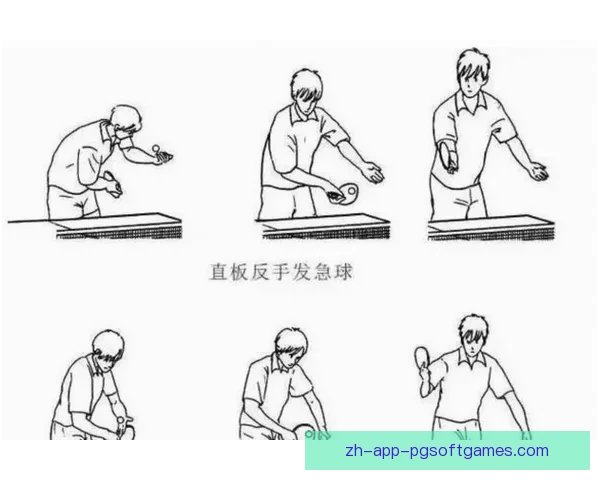 直板反手发急球

zh-app-pgsoftgames.com